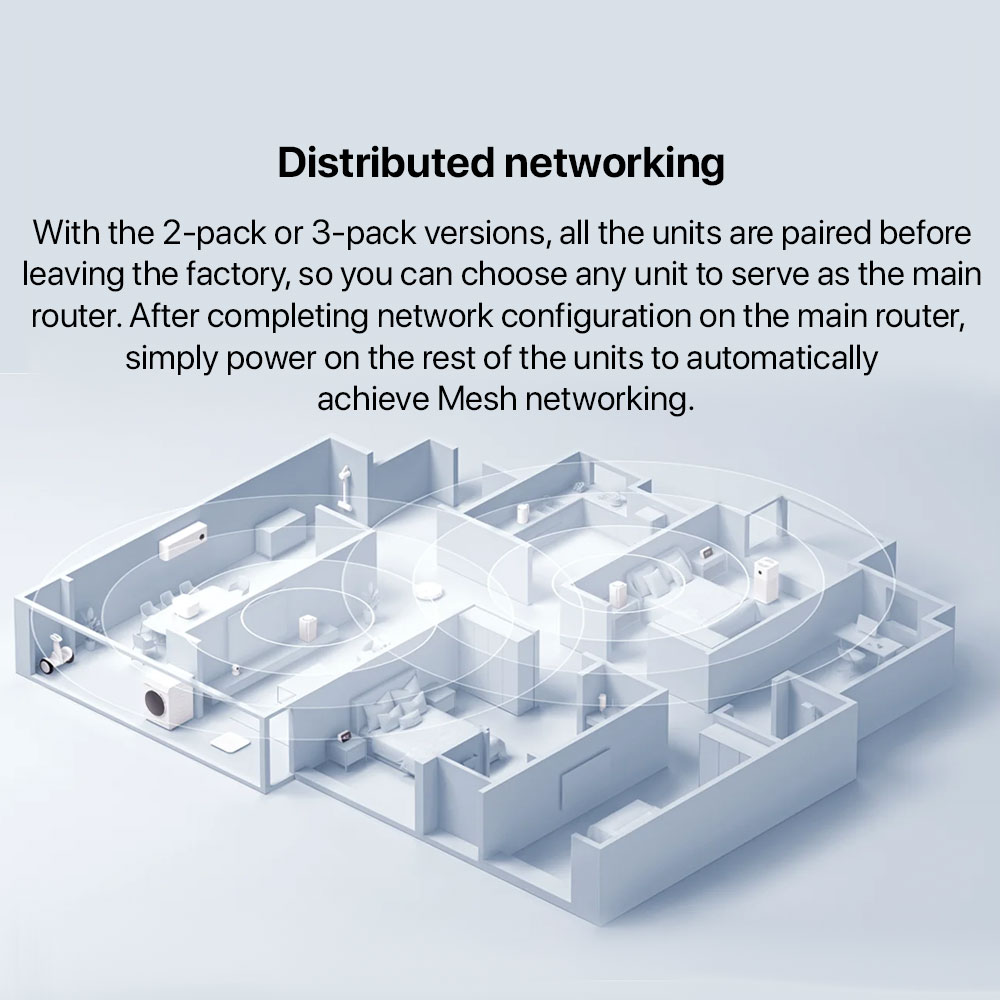 Distributed networking

With the 2-pack or 3-pack versions, all the units are paired before leaving the factory, so you can choose any unit to serve as the main router. After completing network configuration on the main router, simply power on the rest of the units to automatically achieve Mesh networking.